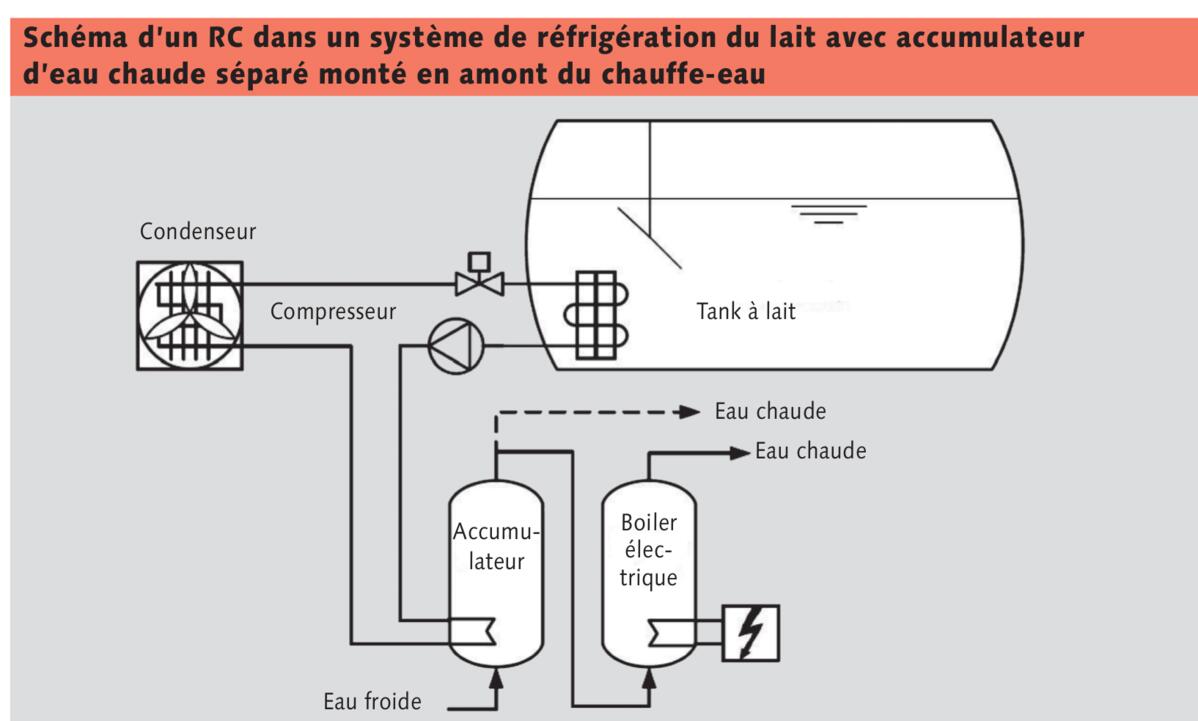 Schéma d'un RC dans un système de réfrigération du lait avec accumulateur d'eau chaude séparé monté en amont du chauffe-eau

Condenseur

Compresseur

Tank à lait

Eau chaude

Eau chaude

Accumulateur

Boiler électrique

Eau froide