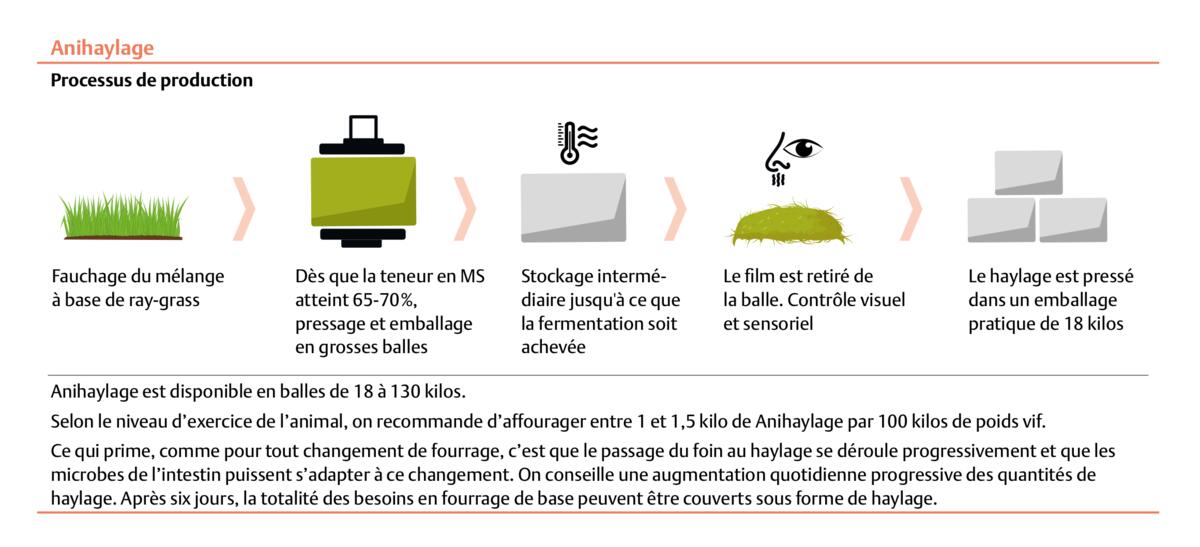 Anihaylage

Processus de production

Fauchage du mélange à base de ray-grass

Dès que la teneur en MS atteint 65-70%, pressage et emballage en grosses balles

Stockage intermédiaire jusqu'à ce que la fermentation soit achevée

Le film est retiré de la balle. Contrôle visuel et sensoriel

Le haylage est pressé dans un emballage pratique de 18 kilos

Anihaylage est disponible en balles de 18 à 130 kilos.

Selon le niveau d'exercice de l'animal, on recommande d'affourager entre 1 et 1,5 kilo de Anihaylage par 100 kilos de poids vif.

Ce qui prime, comme pour tout changement de fourrage, c'est que le passage du foin au haylage se déroule progressivement et que les microbes de l'intestin puissent s'adapter à ce changement. On conseille une augmentation quotidienne progressive des quantités de haylage. Après six jours, la totalité des besoins en fourrage de base peuvent être couverts sous forme de haylage.