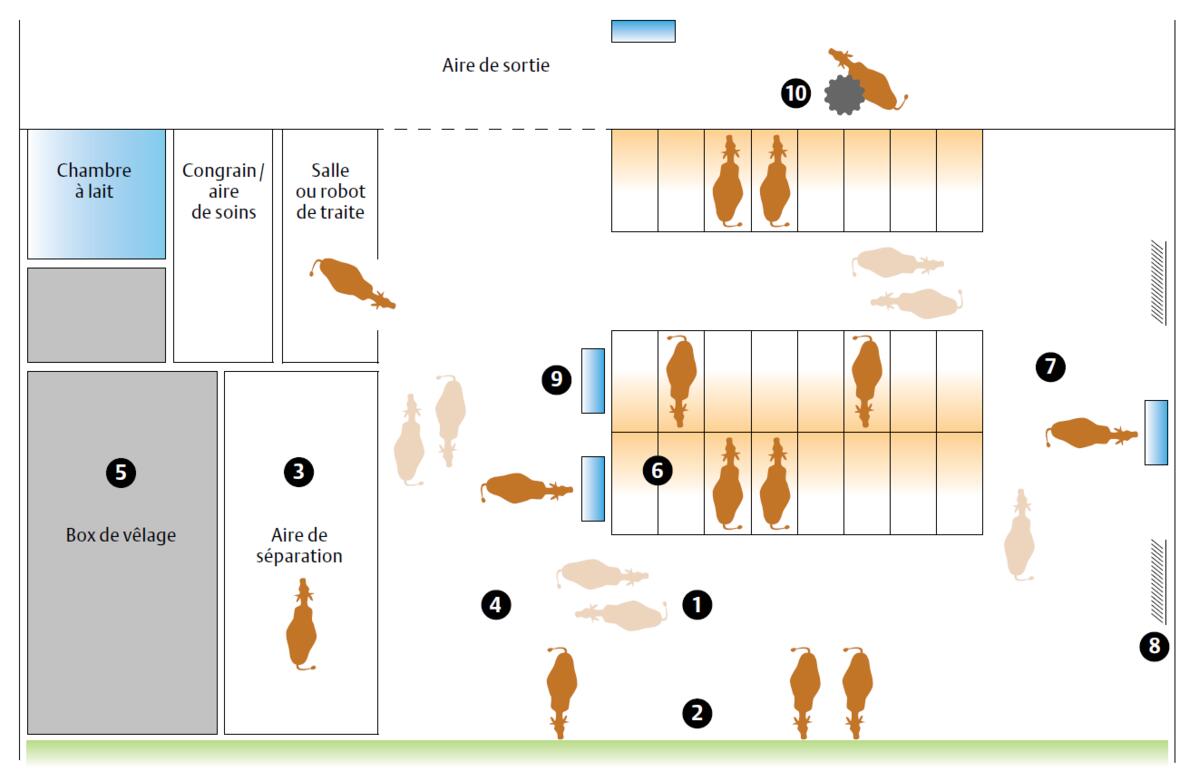 Aire de sortie

10

Chambre à lait

Congrain / aire de soins

Salle ou robot de traite

9

7

5

Box de vêlage

3

Aire de séparation

6

4

1

8

2