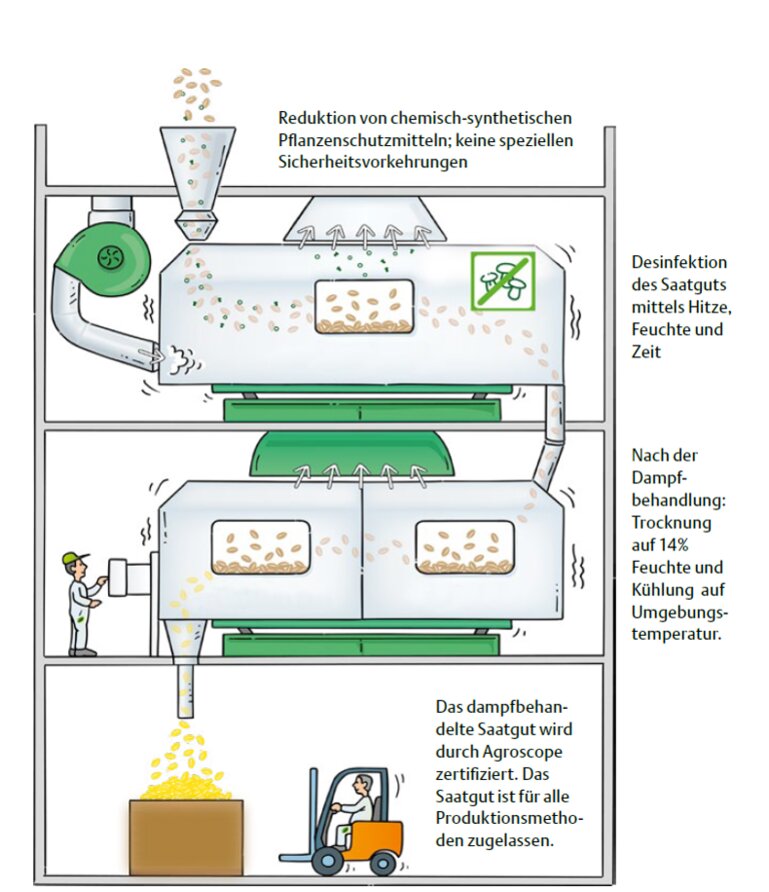 Reduktion von chemisch-synthetischen Pflanzenschutzmitteln; keine speziellen Sicherheitsvorkehrungen

Desinfektion des Saatguts mittels Hitze, Feuchte und Zeit

Nach der Dampfbehandlung: Trocknung auf 14% Feuchte und Kühlung auf Umgebungstemperatur.

Das dampfbehandelte Saatgut wird durch Agroscope zertifiziert. Das Saatgut ist für alle Produktionsmethoden zugelassen.