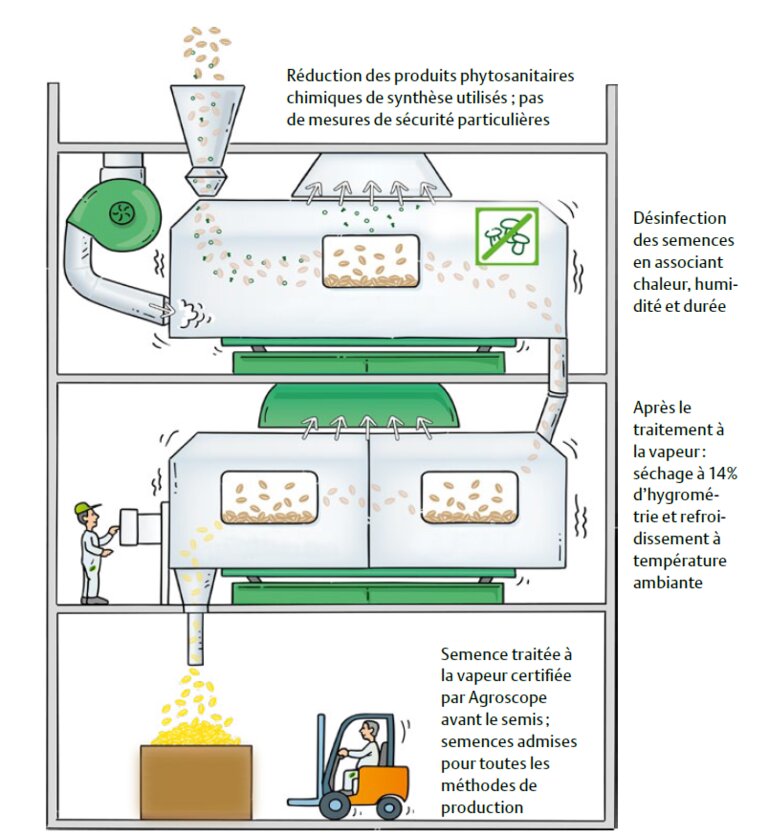 Réduction des produits phytosanitaires chimiques de synthèse utilisés ; pas de mesures de sécurité particulières

Désinfection des semences en associant chaleur, humidité et durée

Après le traitement à la vapeur : séchage à 14% d'hygrométrie et refroidissement à température ambiante

Semence traitée à la vapeur certifiée par Agroscope avant le semis ; semences admises pour toutes les méthodes de production